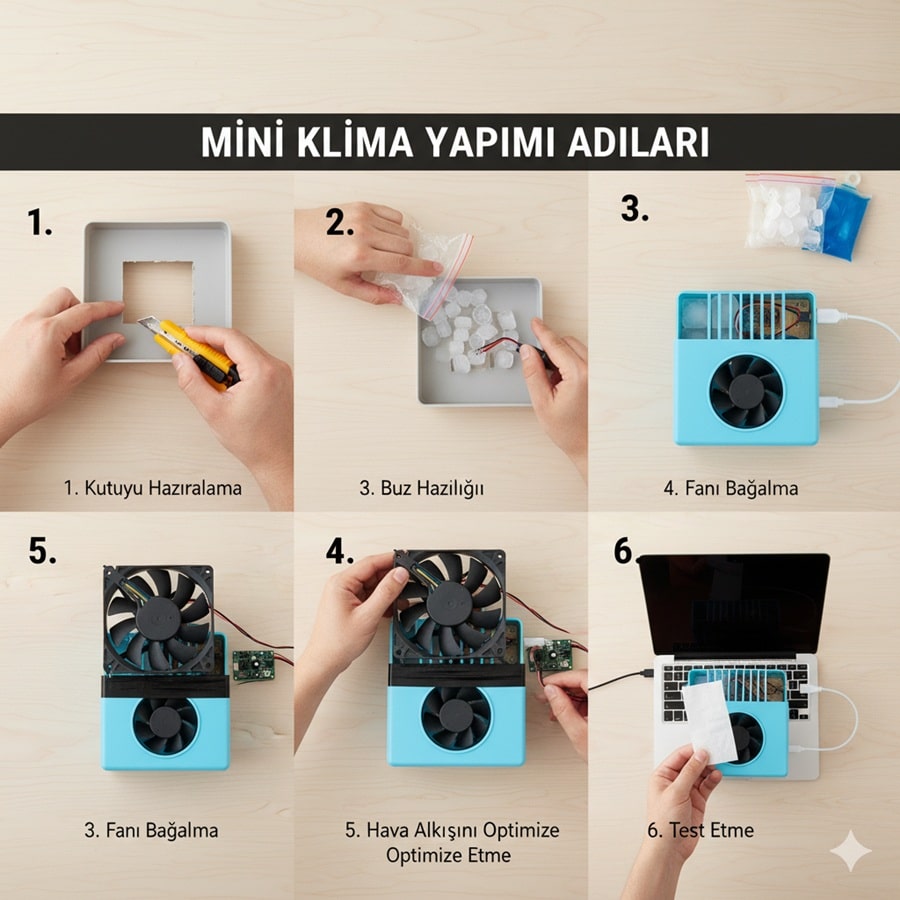 MİNİ KLİMA YAPIMI ADILARI

1.

1. Kutuyu Hazıralama

2.

3. Buz Hazılığı

3.

4. Fanı Bağalma

5.

3. Fanı Bağalma

4.

5. Hava Alkışını Optimize Optimize Etme

6.

6. Test Etme